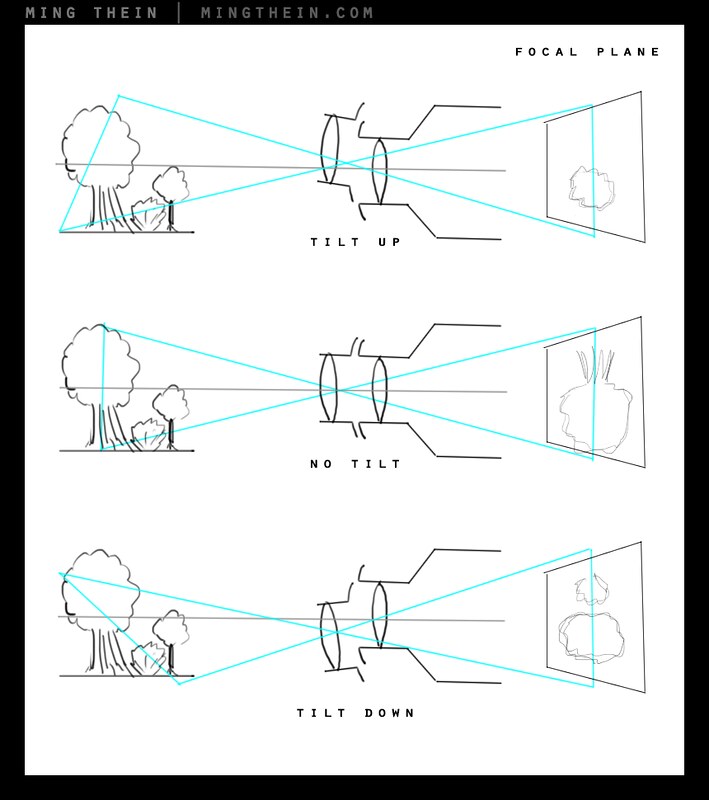 MING THEIN | MINGTHEIN.COM

FOCAL PLANE

TILT UP

NO TILT

TILT DOWN